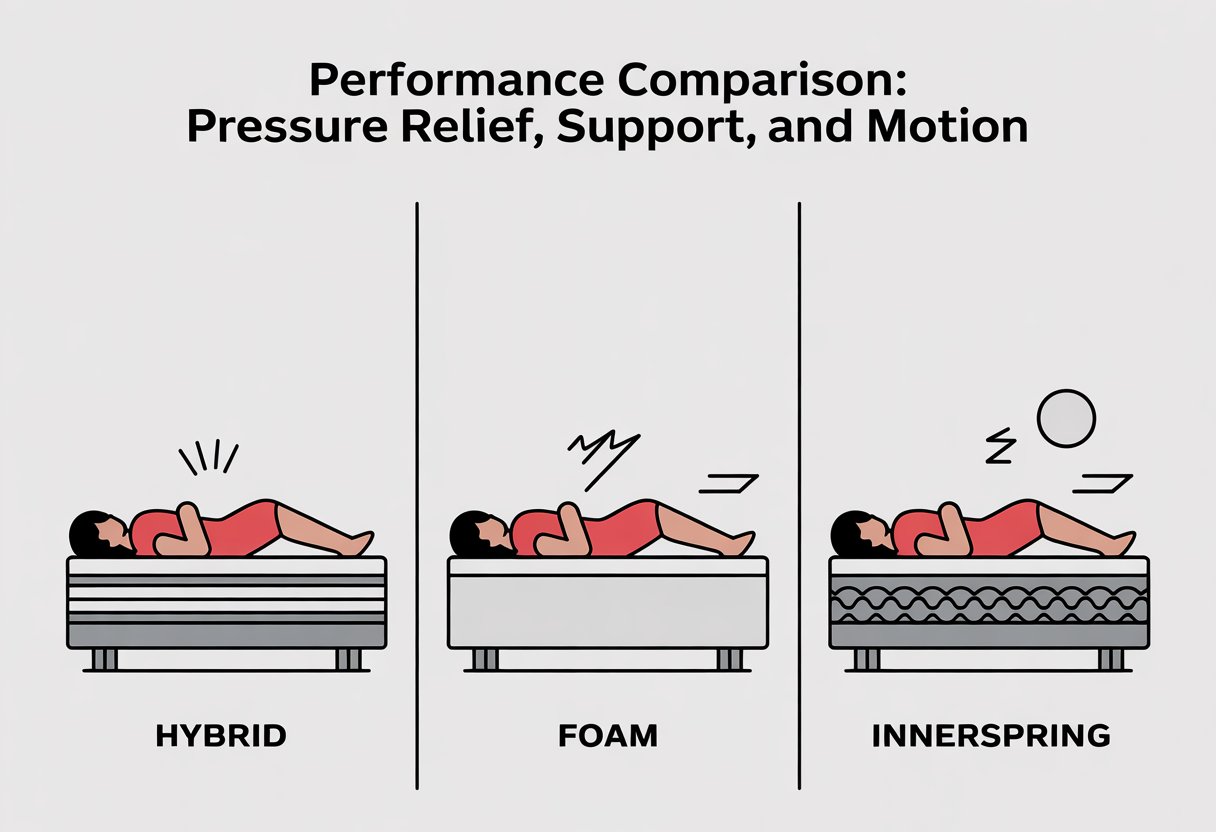 Performance Comparison:
Pressure Relief, Support, and Motion

HYBRID

FOAM

INNERSPRING