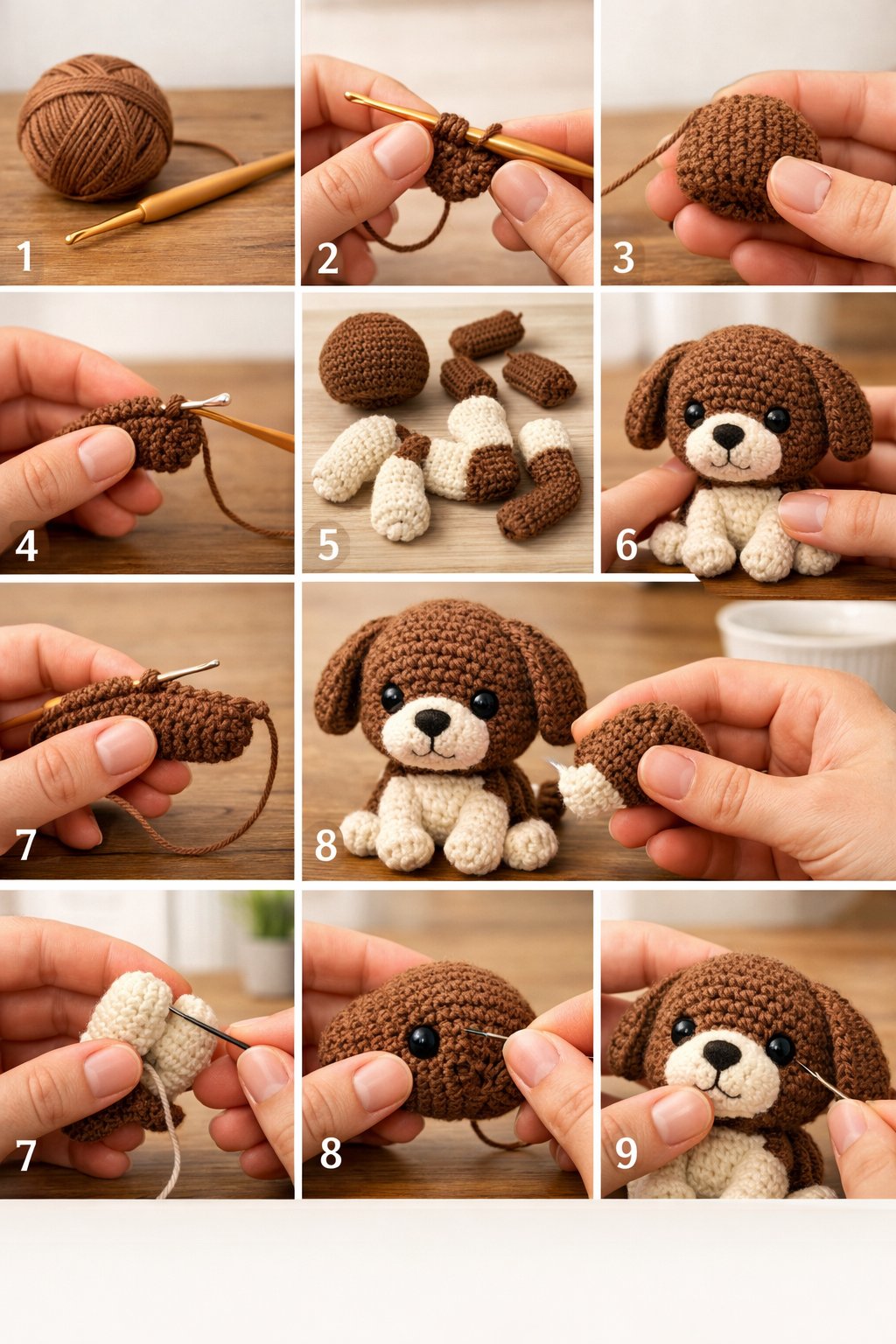 1

2

3

4

5

6

7

8

7

8

9