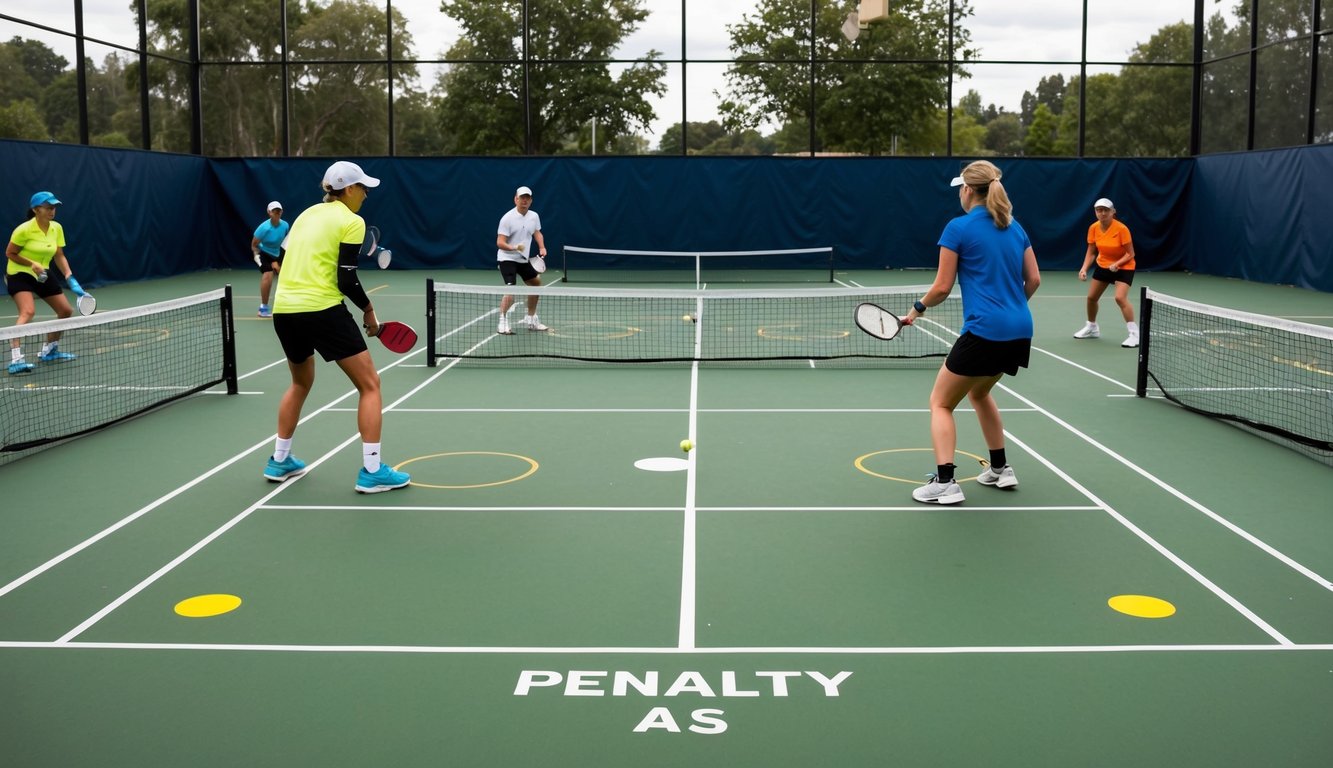 PENALTY
AS