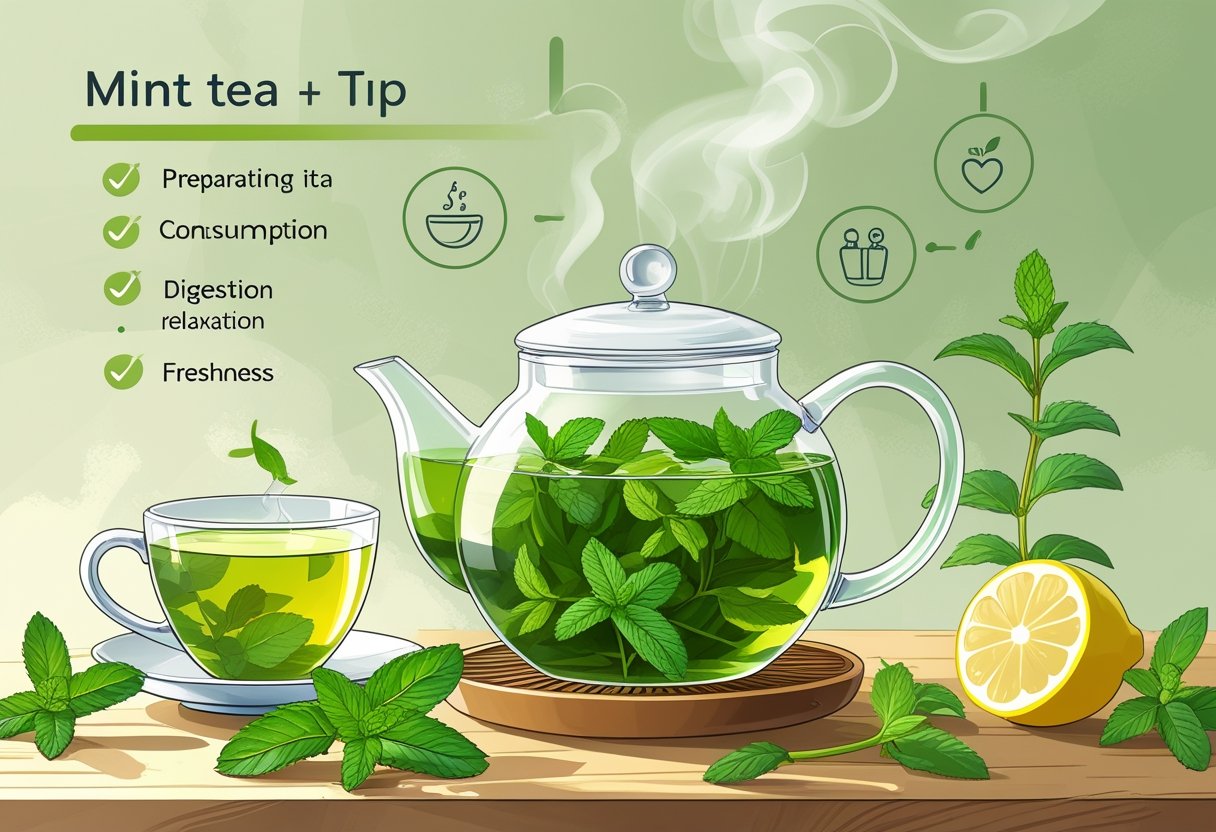 Mint tea + Tip

Preparating ita

Contsumption

Digestion
relaxation

Freshness